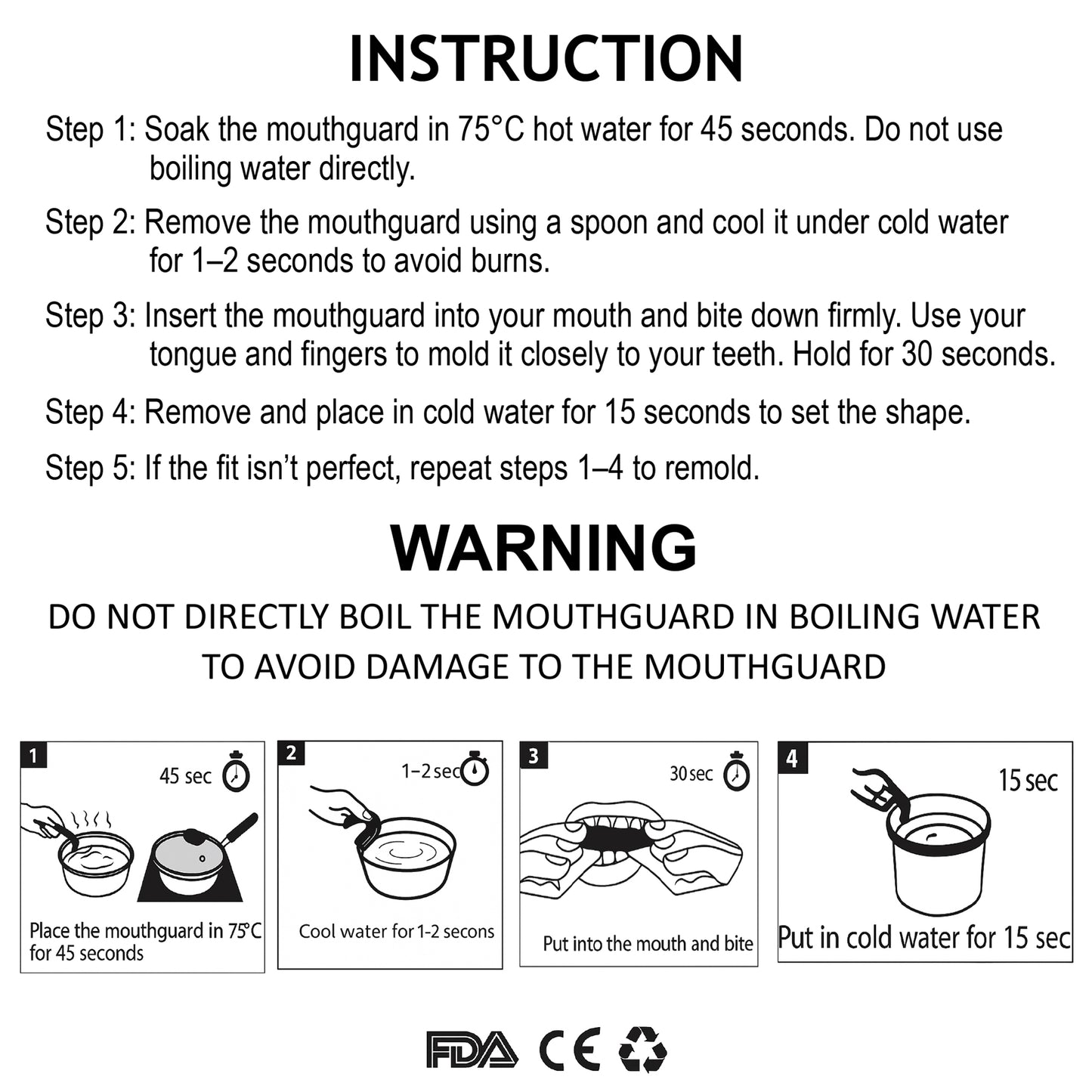 INSTRUCTION

Step 1: Soak the mouthguard in 75°C hot water for 45 seconds. Do not use boiling water directly.

Step 2: Remove the mouthguard using a spoon and cool it under cold water for 1–2 seconds to avoid burns.

Step 3: Insert the mouthguard into your mouth and bite down firmly. Use your tongue and fingers to mold it closely to your teeth. Hold for 30 seconds.

Step 4: Remove and place in cold water for 15 seconds to set the shape.

Step 5: If the fit isn't perfect, repeat steps 1–4 to remold.

WARNING

DO NOT DIRECTLY BOIL THE MOUTHGUARD IN BOILING WATER TO AVOID DAMAGE TO THE MOUTHGUARD

1
45 sec
Place the mouthguard in 75°C for 45 seconds

2
1–2 sec
Cool water for 1-2 secons

3
30 sec
Put into the mouth and bite

4
15 sec
Put in cold water for 15 sec

FDA CE